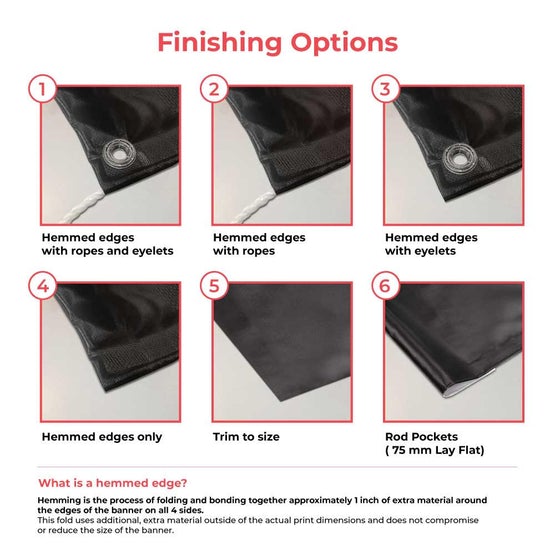 Finishing Options

1

Hemmed edges with ropes and eyelets

2

Hemmed edges with ropes

3

Hemmed edges with eyelets

4

Hemmed edges only

5

Trim to size

6

Rod Pockets ( 75 mm Lay Flat)

What is a hemmed edge?

Hemming is the process of folding and bonding together approximately 1 inch of extra material around the edges of the banner on all 4 sides.
This fold uses additional, extra material outside of the actual print dimensions and does not compromise or reduce the size of the banner.