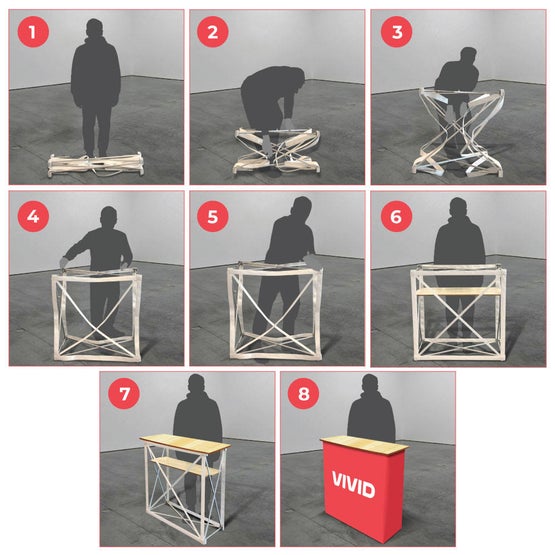 1

2

3

4

5

6

7

8

VIVID